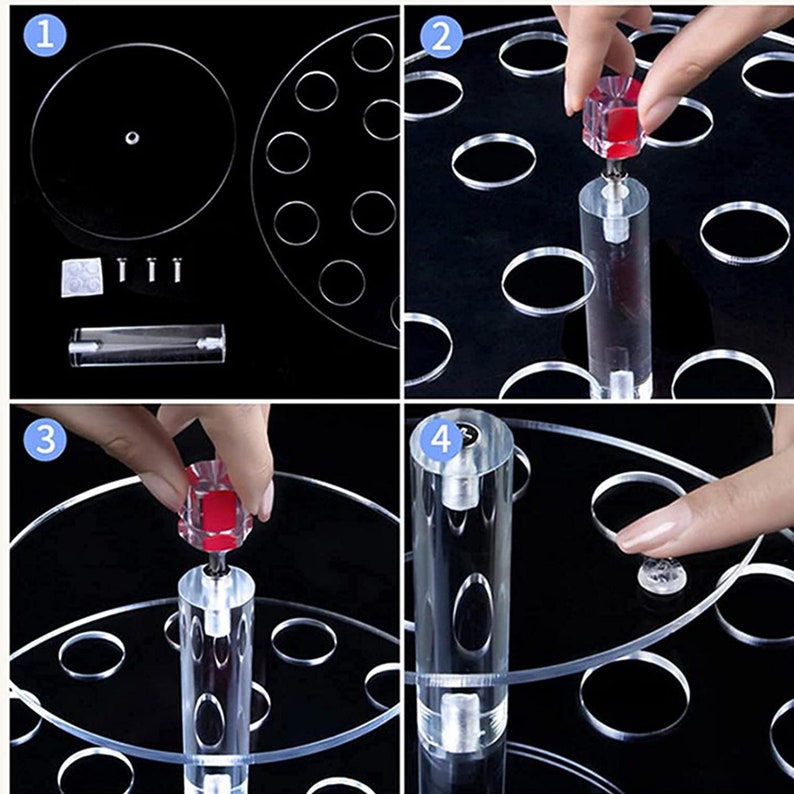 1

2

3

4