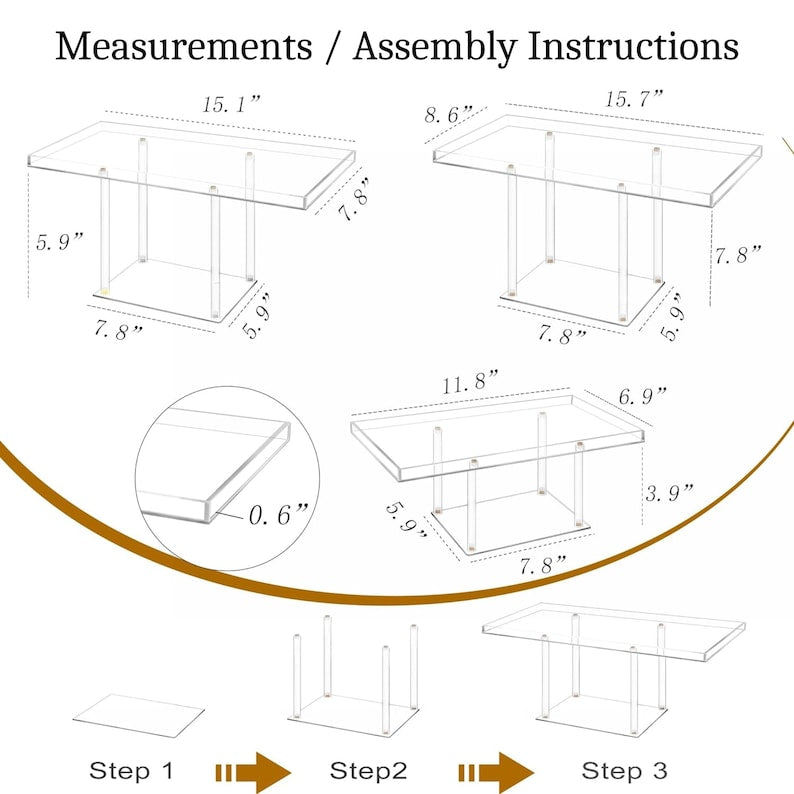 Measurements / Assembly Instructions

15. 1”

7. 8”

5. 9”

7. 8”

5. 9”

8. 6”

15. 7”

7. 8”

7. 8”

5. 9”

0. 6”

11. 8”

6. 9”

3. 9”

5. 9”

7. 8”

Step 1

Step2

Step 3